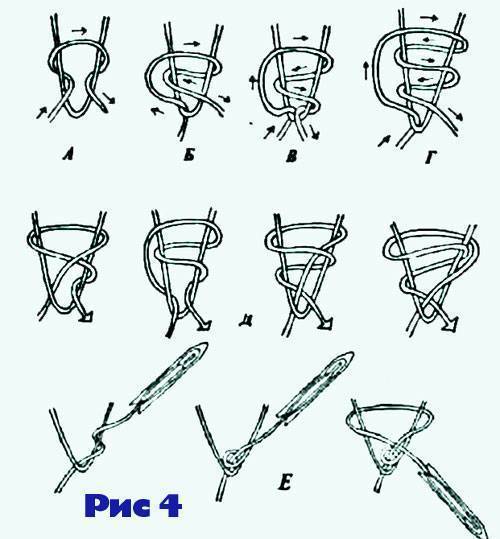 А Б В Г

Д

Е

Рис 4