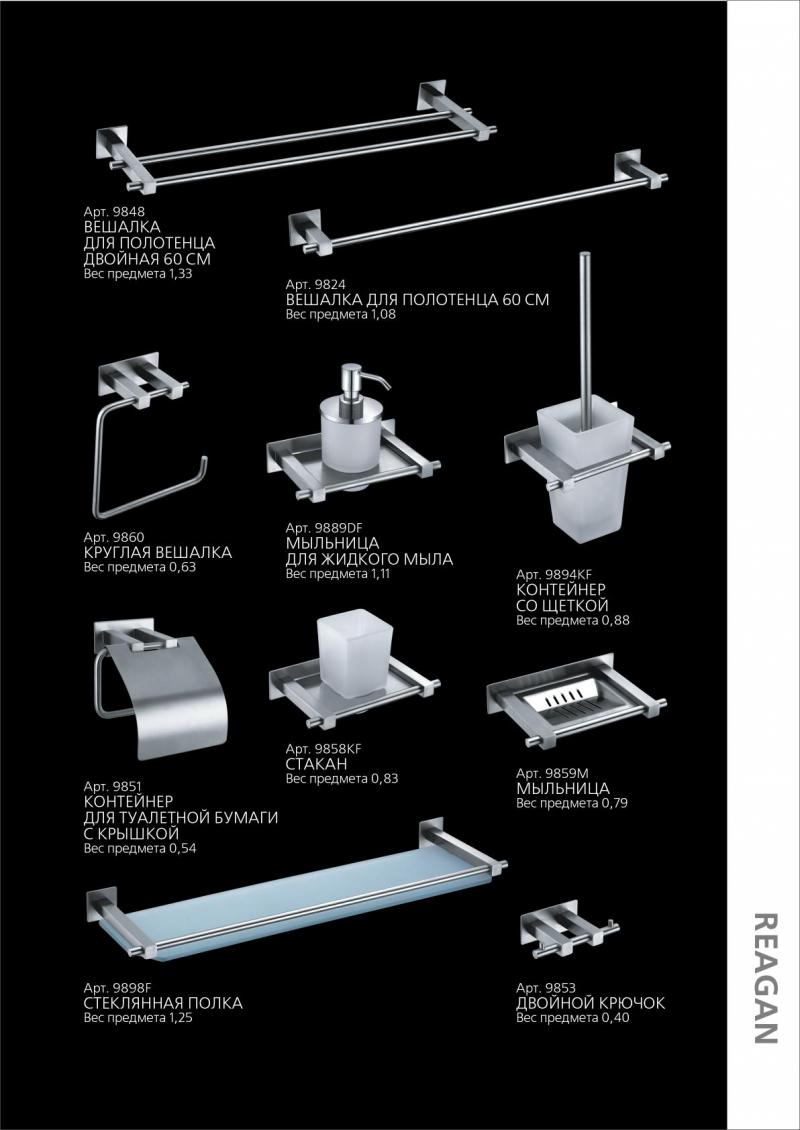 Арт. 9848
ВЕШАЛКА
ДЛЯ ПОЛОТЕНЦА
ДВОЙНАЯ 60 СМ
Вес предмета 1,33

Арт. 9824
ВЕШАЛКА ДЛЯ ПОЛОТЕНЦА 60 СМ
Вес предмета 1,08

Арт. 9860
КРУГЛАЯ ВЕШАЛКА
Вес предмета 0,63

Арт. 9889DF
МЫЛЬНИЦА
ДЛЯ ЖИДКОГО МЫЛА
Вес предмета 1,11

Арт. 9894KF
КОНТЕЙНЕР
СО ЩЕТКОЙ
Вес предмета 0,88

Арт. 9851
КОНТЕЙНЕР
ДЛЯ ТУАЛЕТНОЙ БУМАГИ
С КРЫШКОЙ
Вес предмета 0,54

Арт. 9858KF
СТАКАН
Вес предмета 0,83

Арт. 9859M
МЫЛЬНИЦА
Вес предмета 0,79

Арт. 9898F
СТЕКЛЯННАЯ ПОЛКА
Вес предмета 1,25

Арт. 9853
ДВОЙНОЙ КРЮЧОК
Вес предмета 0,40

REAGAN